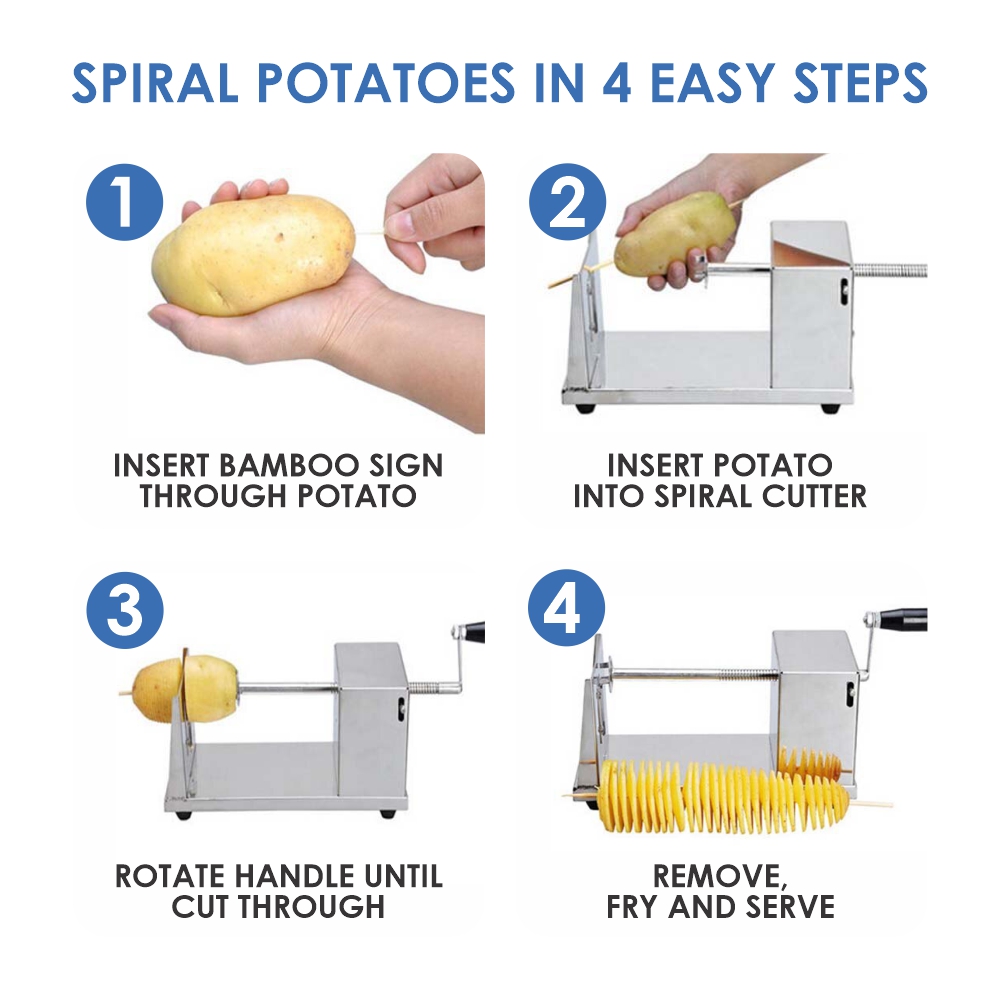 SPIRAL POTATOES IN 4 EASY STEPS

1

INSERT BAMBOO SIGN THROUGH POTATO

2

INSERT POTATO INTO SPIRAL CUTTER

3

ROTATE HANDLE UNTIL CUT THROUGH

4

REMOVE, FRY AND SERVE